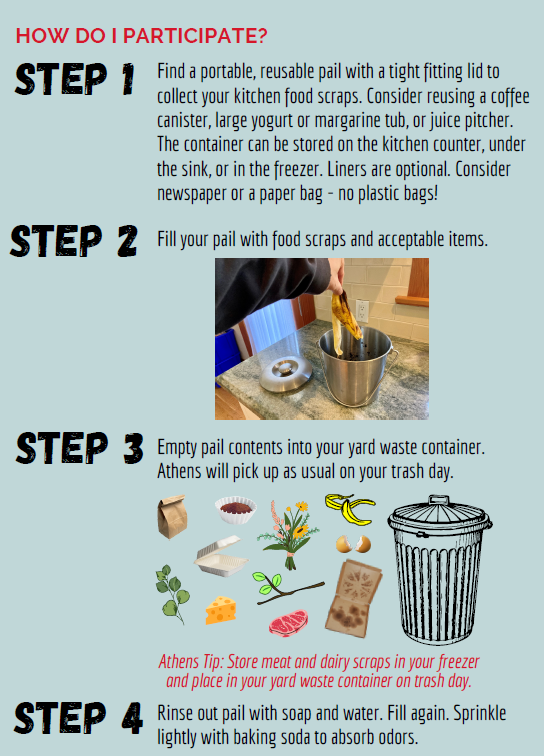 HOW DO I PARTICIPATE?

STEP 1 Find a portable, reusable pail with a tight fitting lid to collect your kitchen food scraps. Consider reusing a coffee canister, large yogurt or margarine tub, or juice pitcher. The container can be stored on the kitchen counter, under the sink, or in the freezer. Liners are optional. Consider newspaper or a paper bag - no plastic bags!

STEP 2 Fill your pail with food scraps and acceptable items.

STEP 3 Empty pail contents into your yard waste container. Athens will pick up as usual on your trash day.

Athens Tip: Store meat and dairy scraps in your freezer and place in your yard waste container on trash day.

STEP 4 Rinse out pail with soap and water. Fill again. Sprinkle lightly with baking soda to absorb odors.